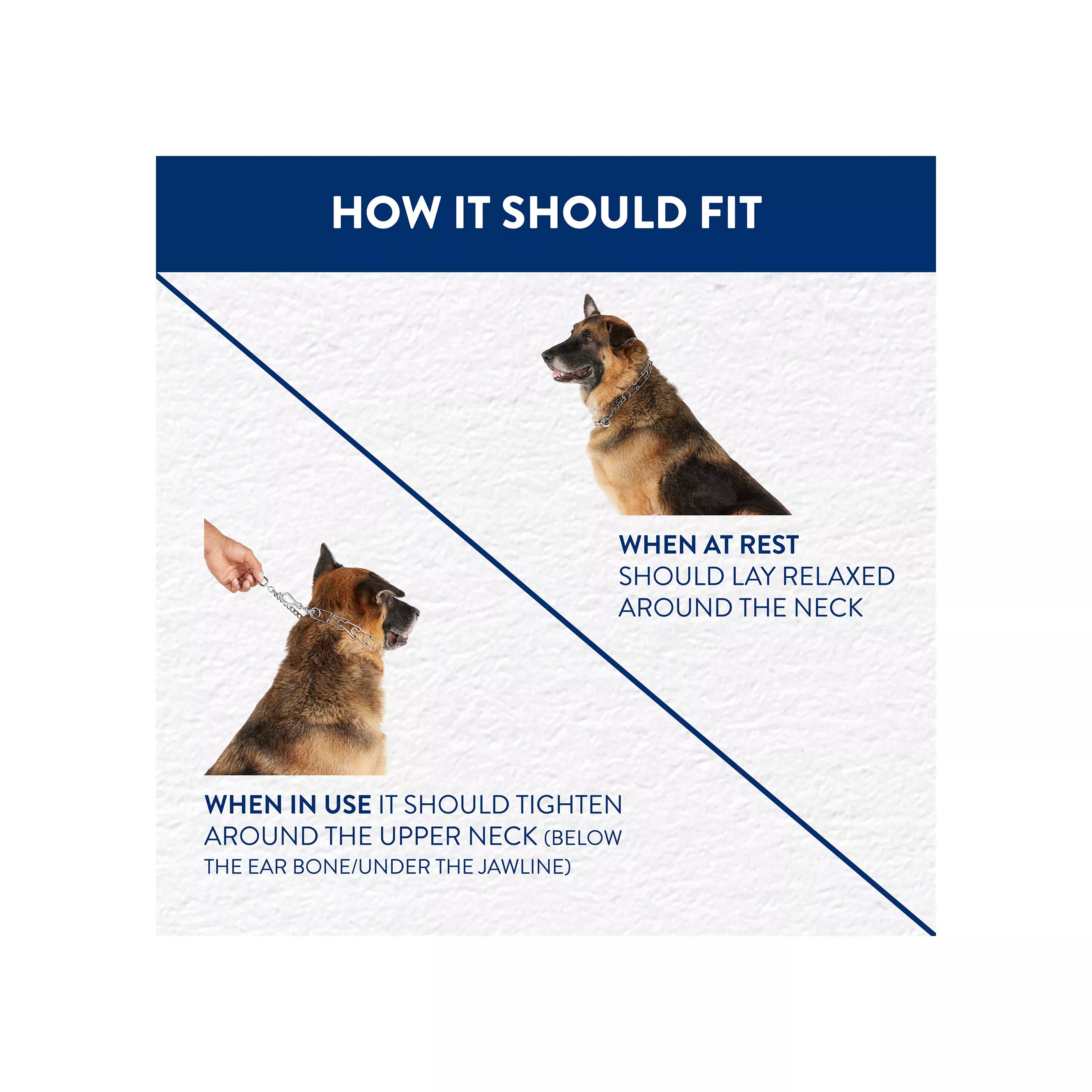 HOW IT SHOULD FIT

WHEN AT REST SHOULD LAY RELAXED AROUND THE NECK

WHEN IN USE IT SHOULD TIGHTEN AROUND THE UPPER NECK (BELOW THE EAR BONE/UNDER THE JAWLINE)